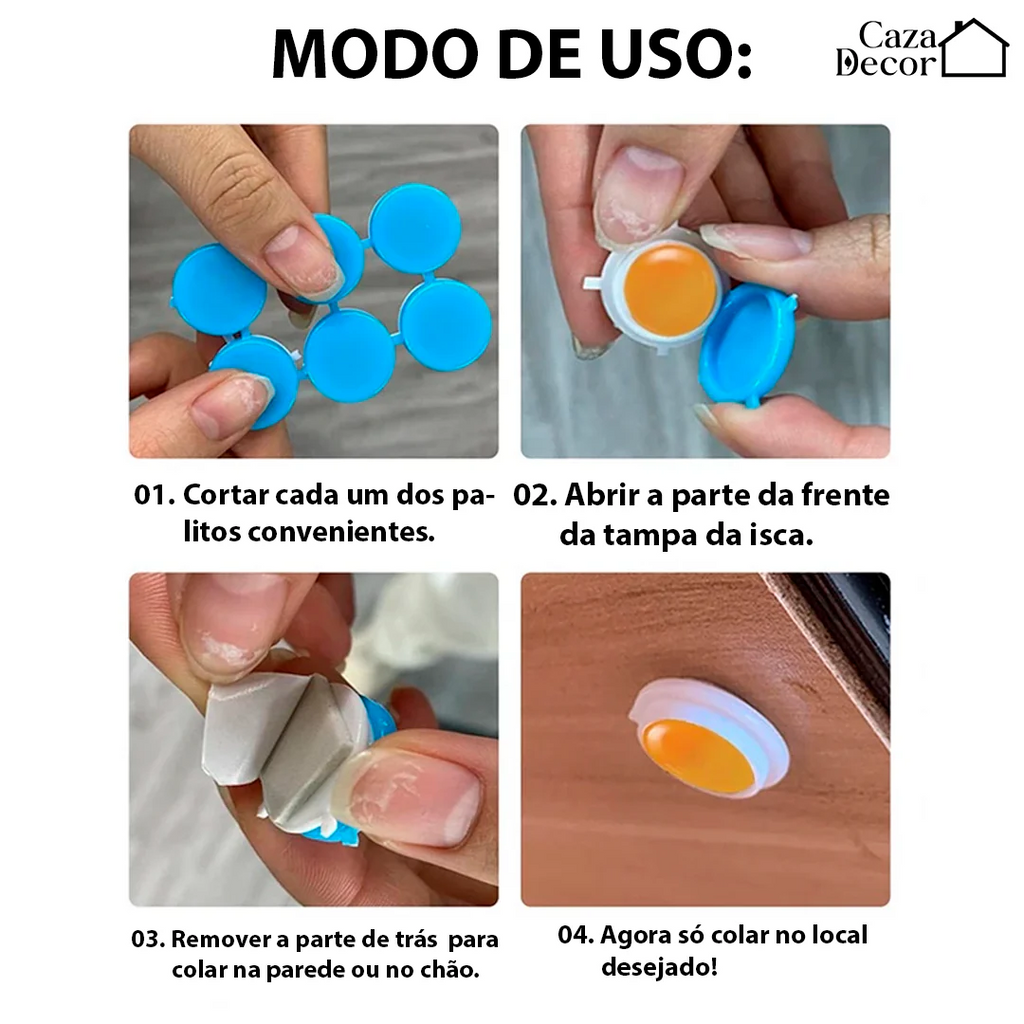 MODO DE USO:

Caza Decor

01. Cortar cada um dos palitos convenientes.

02. Abrir a parte da frente da tampa da isca.

03. Remover a parte de trás para colar na parede ou no chão.

04. Agora só colar no local desejado!